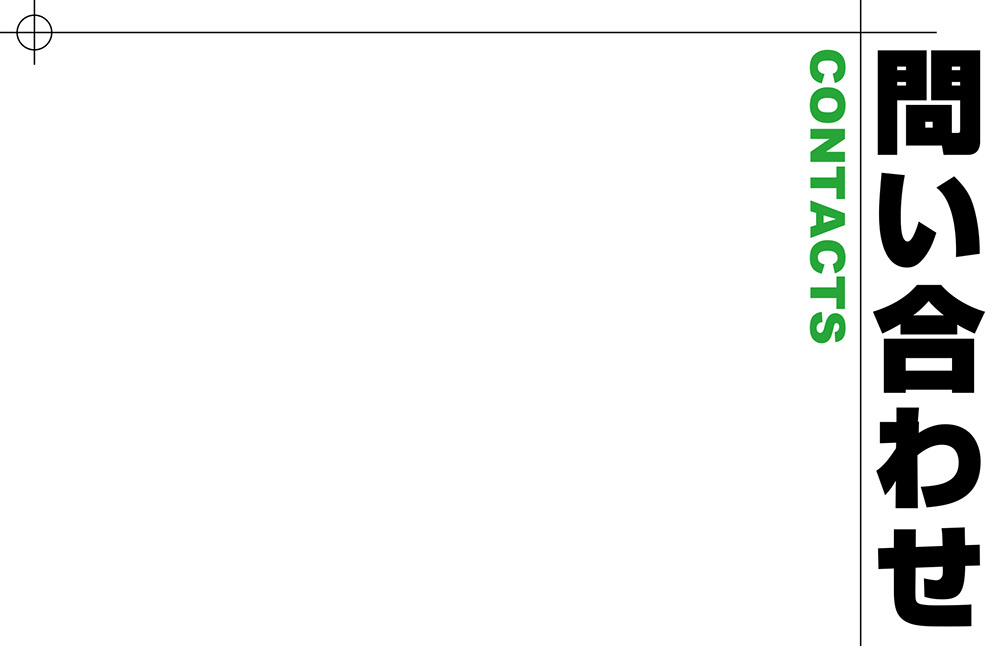 問い合わせ

CONTACTS